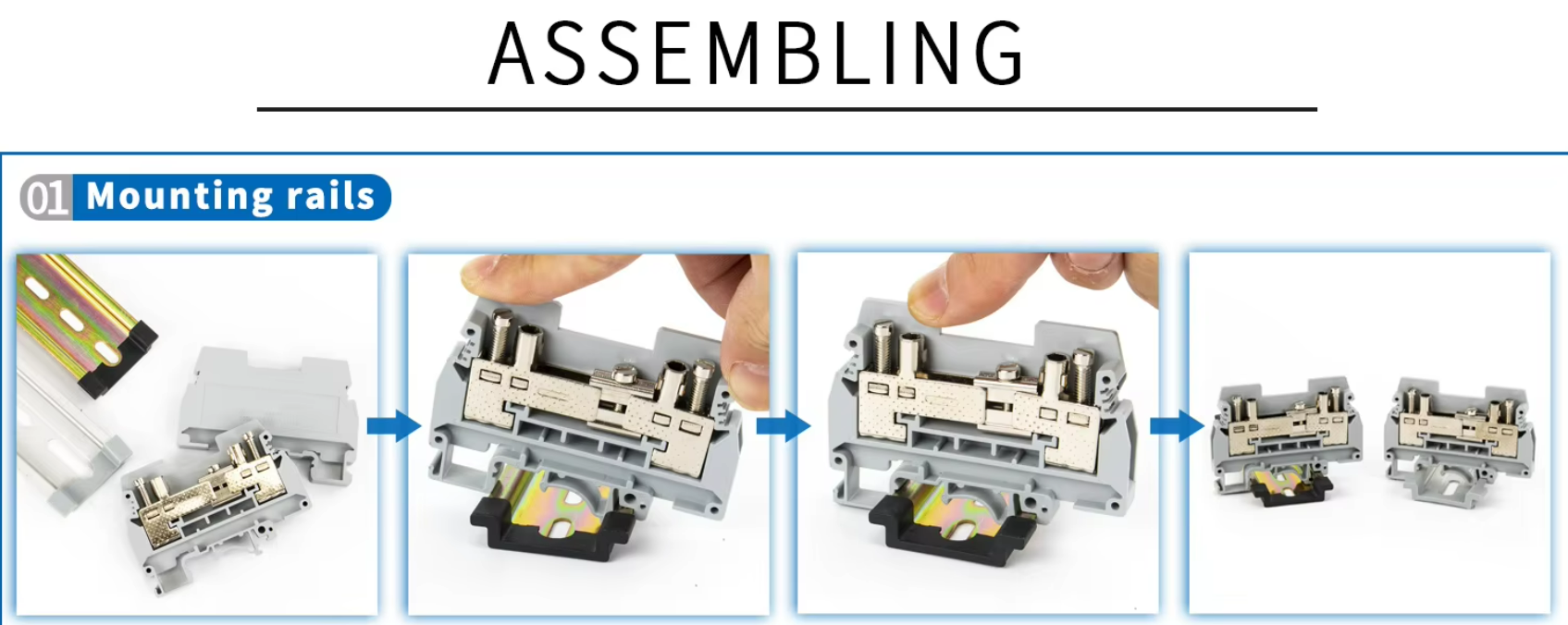 ASSEMBLING

01 Mounting rails