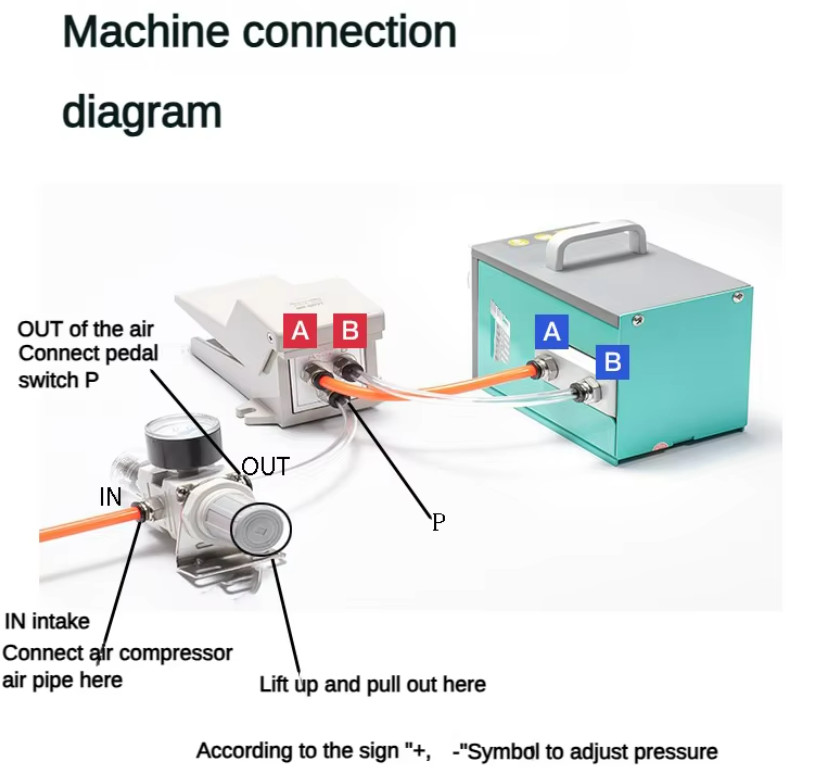 Machine connection diagram

OUT of the air Connect pedal switch P

A B

A

B

OUT

IN

P

IN intake Connect air compressor air pipe here

Lift up and pull out here

According to the sign "+, -"Symbol to adjust pressure